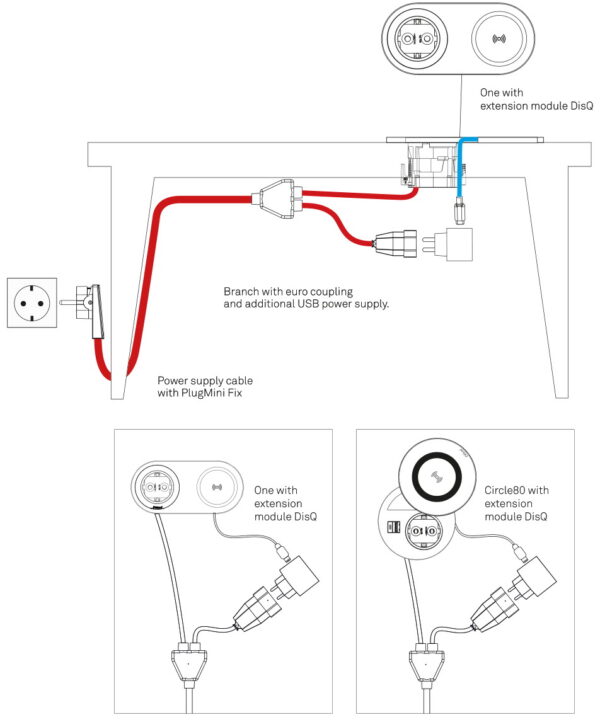 One with
extension module DisQ

Branch with euro coupling
and additional USB power supply.

Power supply cable
with PlugMini Fix

One with
extension
module DisQ

Circle80 with
extension
module DisQ